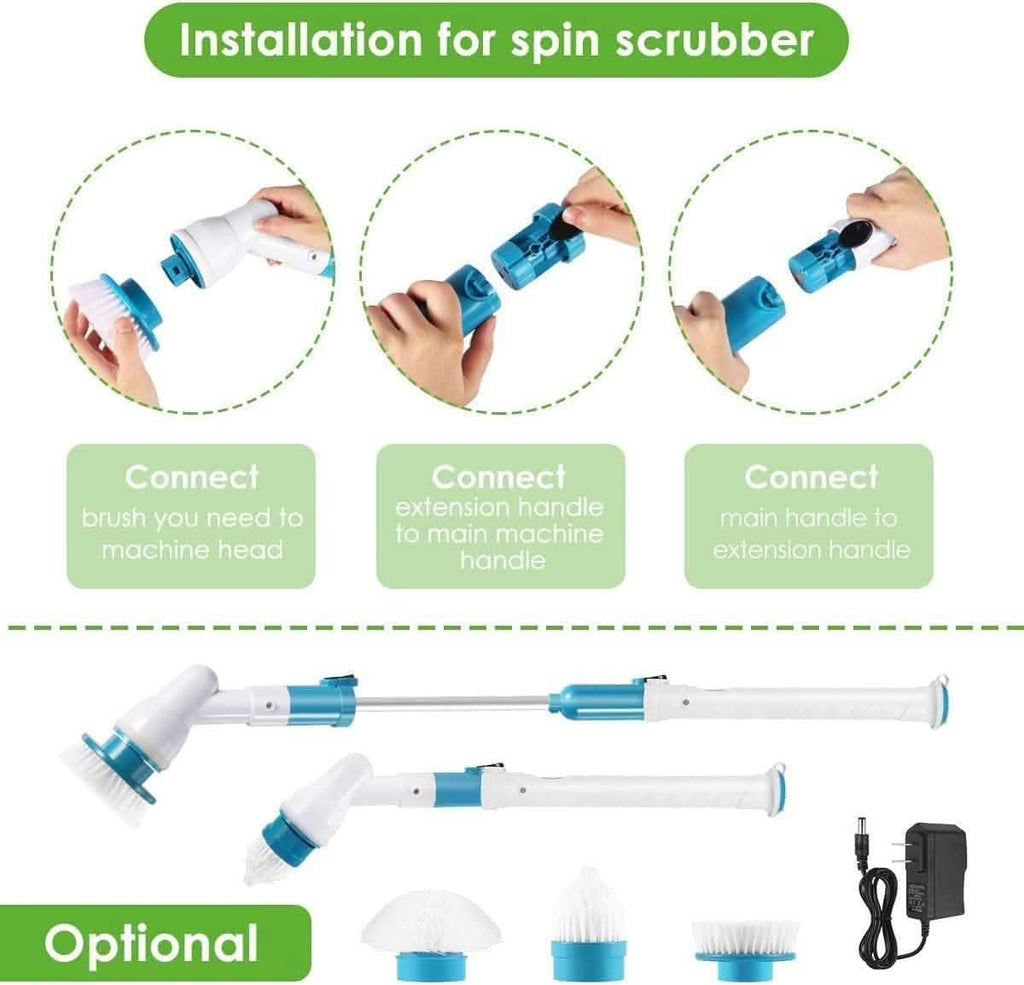 Installation for spin scrubber

Connect
brush you need to machine head

Connect
extension handle to main machine handle

Connect
main handle to extension handle

Optional